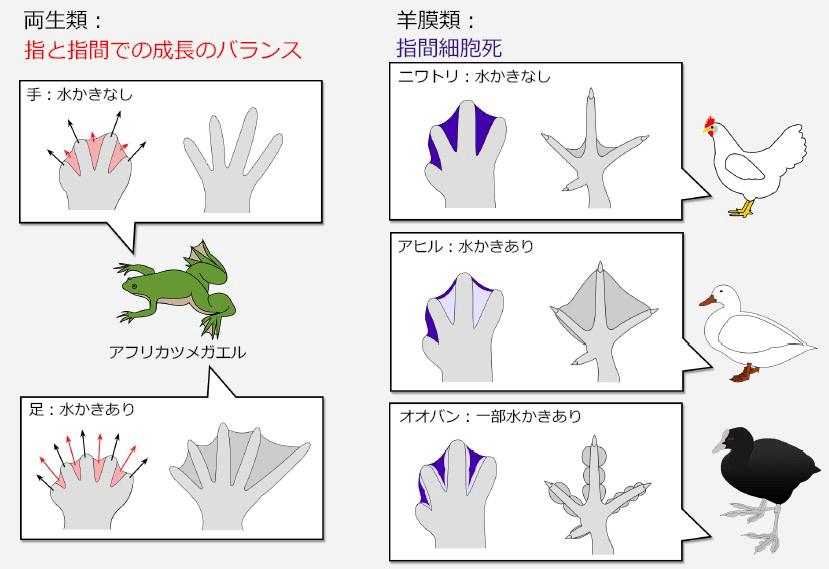 両生類：
指と指間での成長のバランス

手：水かきなし

アフリカツメガエル

足：水かきあり

羊膜類：
指間細胞死

ニワトリ：水かきなし

アヒル：水かきあり

オオバン：一部水かきあり